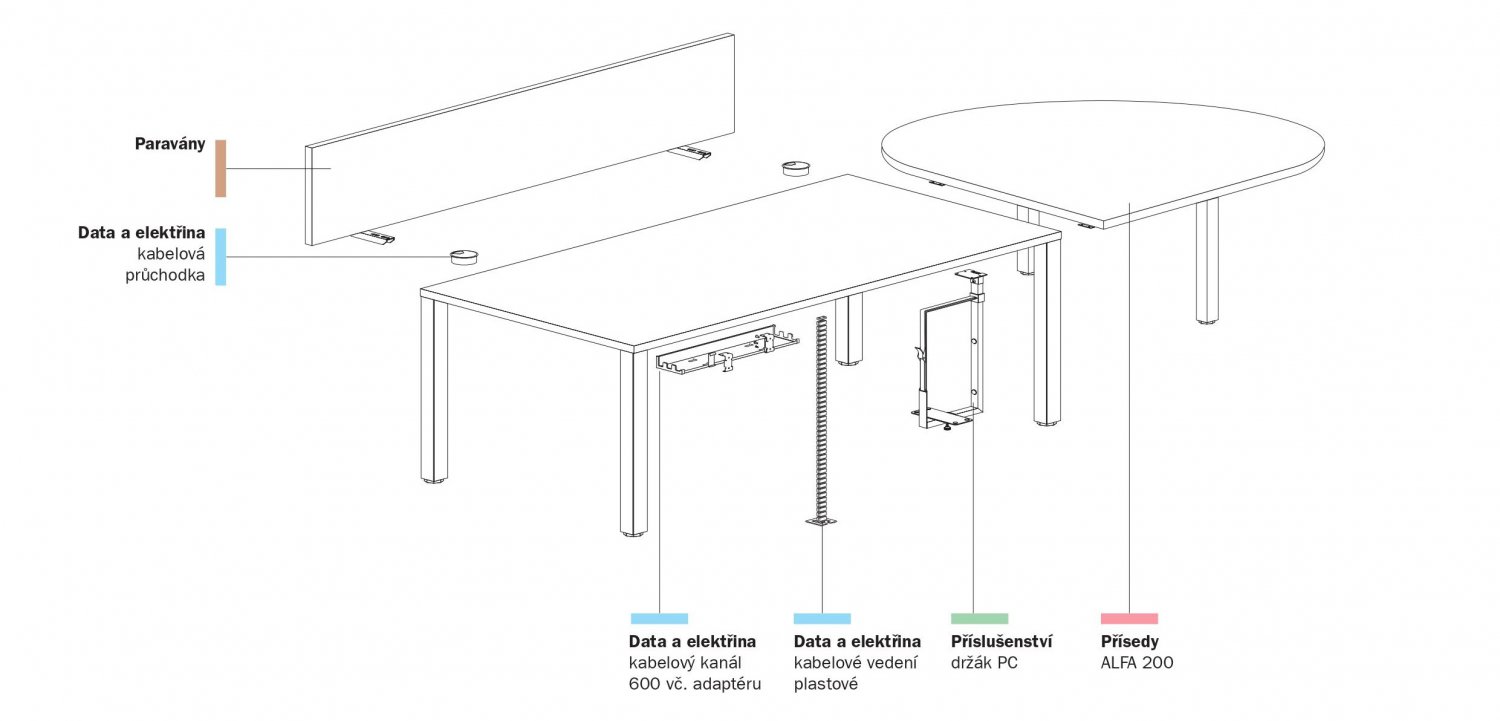 Paravány

Data a elektřina
kabelová průchodka

Data a elektřina
kabelový kanál 600 vč. adaptéru

Data a elektřina
kabelové vedení plastové

Příslušenství
držák PC

Přísedy
ALFA 200