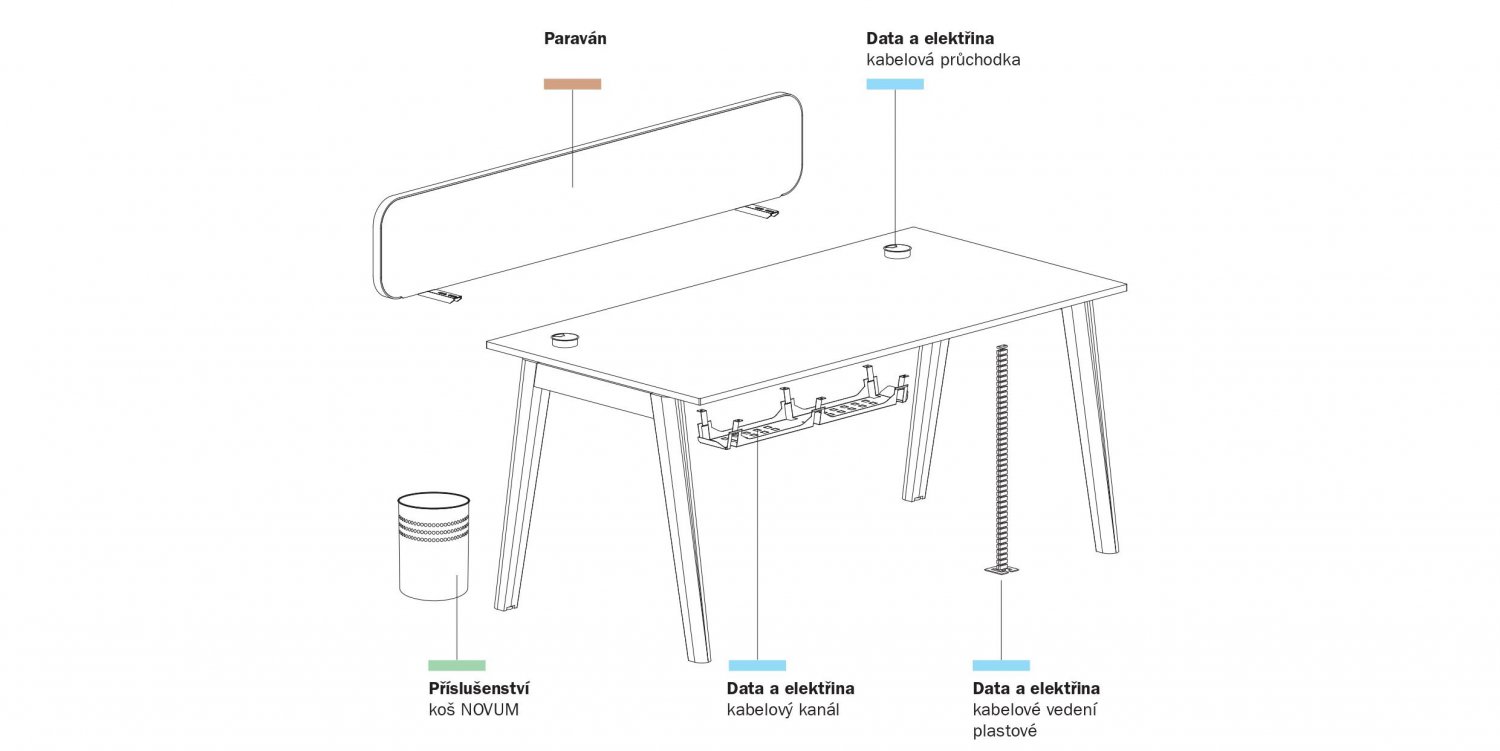 Paraván

Data a elektřina
kabelová průchodka

Příslušenství
koš NOVUM

Data a elektřina
kabelový kanál

Data a elektřina
kabelové vedení plastové